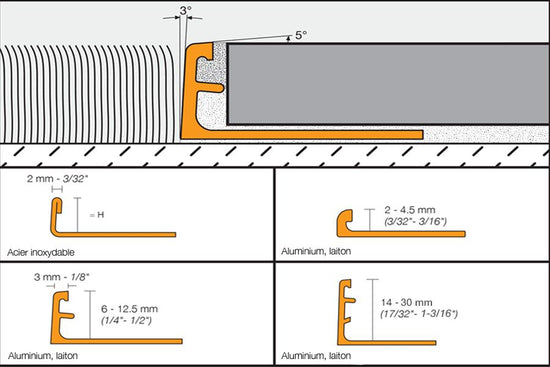 3°

5°

2 mm - 3/32"

= H

Acier inoxydable

2 - 4.5 mm
(3/32"- 3/16")

Aluminium, laiton

3 mm - 1/8"

6 - 12.5 mm
(1/4"- 1/2")

Aluminium, laiton

14 - 30 mm
(17/32"- 1-3/16")

Aluminium, laiton