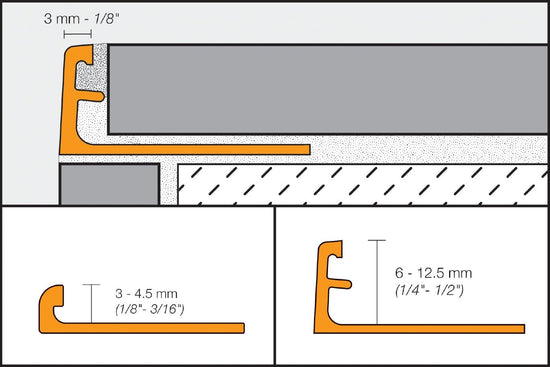 3 mm - 1/8"

3 - 4.5 mm
(1/8"- 3/16")

6 - 12.5 mm
(1/4"- 1/2")